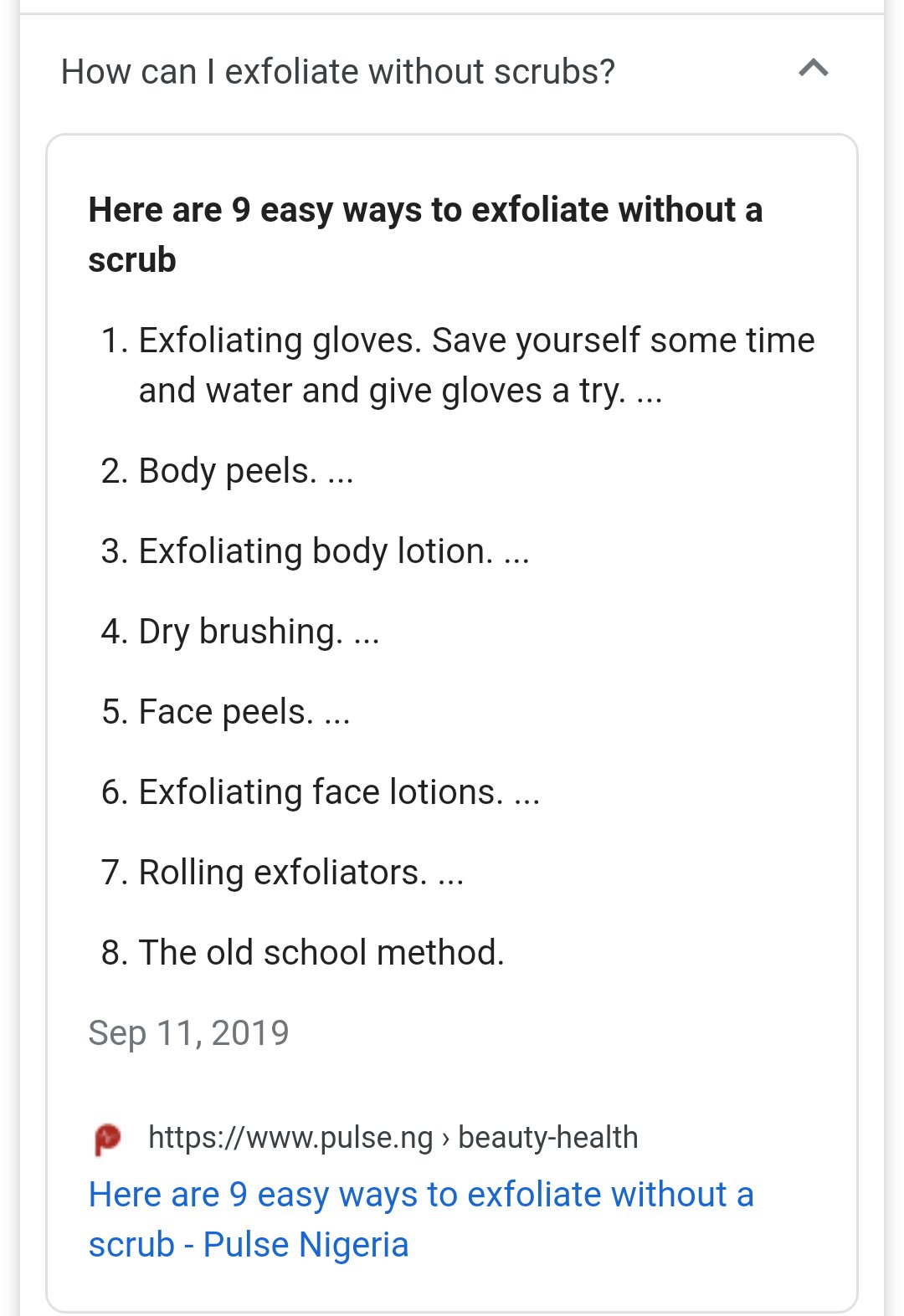 How can I exfoliate without scrubs?

**Here are 9 easy ways to exfoliate without a scrub**

1. Exfoliating gloves. Save yourself some time and water and give gloves a try. ...
2. Body peels. ...
3. Exfoliating body lotion. ...
4. Dry brushing. ...
5. Face peels. ...
6. Exfoliating face lotions. ...
7. Rolling exfoliators. ...
8. The old school method.

Sep 11, 2019

https://www.pulse.ng › beauty-health

Here are 9 easy ways to exfoliate without a scrub - Pulse Nigeria